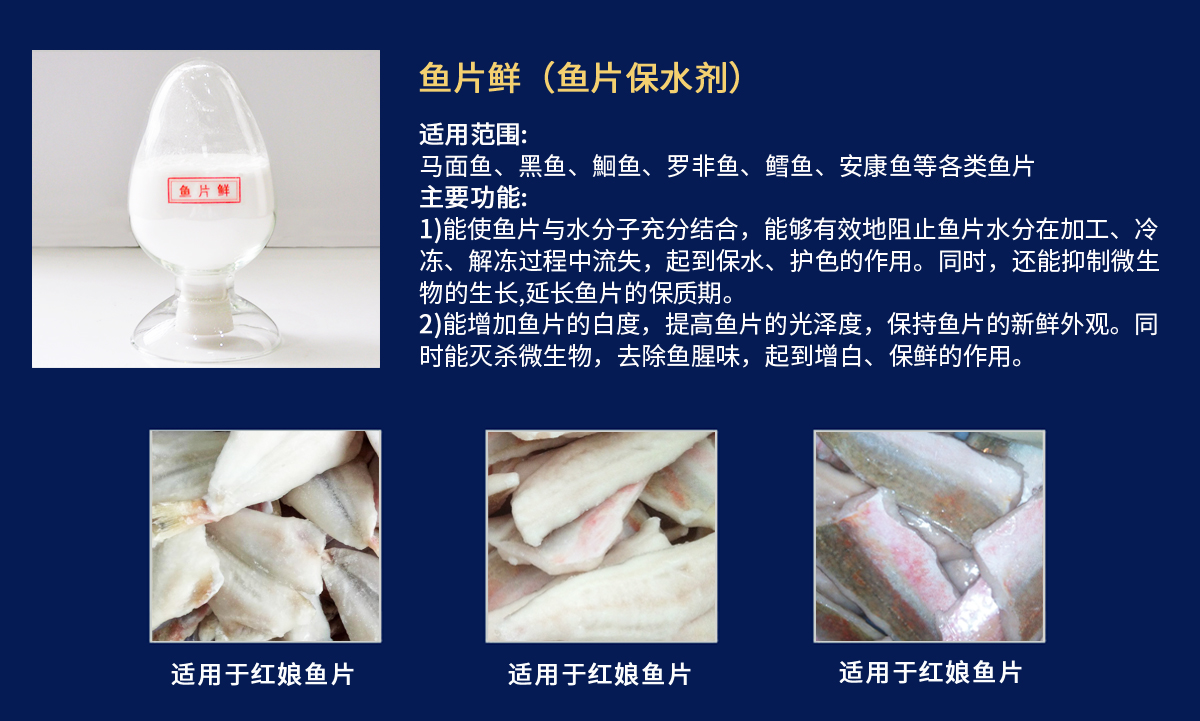 鱼片鲜

鱼片鲜（鱼片保水剂）

适用范围:
马面鱼、黑鱼、鮰鱼、罗非鱼、鳕鱼、安康鱼等各类鱼片
主要功能:
1)能使鱼片与水分子充分结合，能够有效地阻止鱼片水分在加工、冷冻、解冻过程中流失，起到保水、护色的作用。同时，还能抑制微生物的生长,延长鱼片的保质期。
2)能增加鱼片的白度，提高鱼片的光泽度，保持鱼片的新鲜外观。同时能灭杀微生物，去除鱼腥味，起到增白、保鲜的作用。

适用于红娘鱼片

适用于红娘鱼片

适用于红娘鱼片